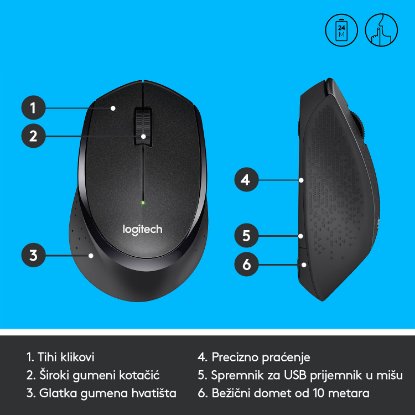 24 M

1

2

3

logitech

4

5

6

1. Tihi klikovi
2. Široki gumeni kotačić
3. Glatka gumena hvatišta

4. Precizno praćenje
5. Spremnik za USB prijemnik u mišu
6. Bežični domet od 10 metara