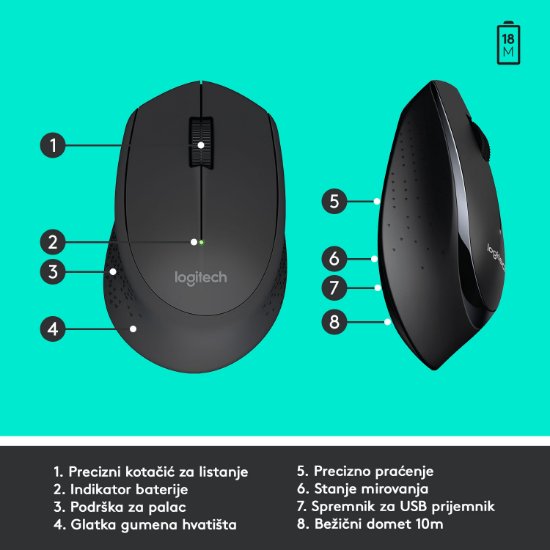 18 M

1

2

3

4

logitech

5

6

7

8

logitech

1. Precizni kotačić za listanje
2. Indikator baterije
3. Podrška za palac
4. Glatka gumena hvatišta

5. Precizno praćenje
6. Stanje mirovanja
7. Spremnik za USB prijemnik
8. Bežični domet 10m