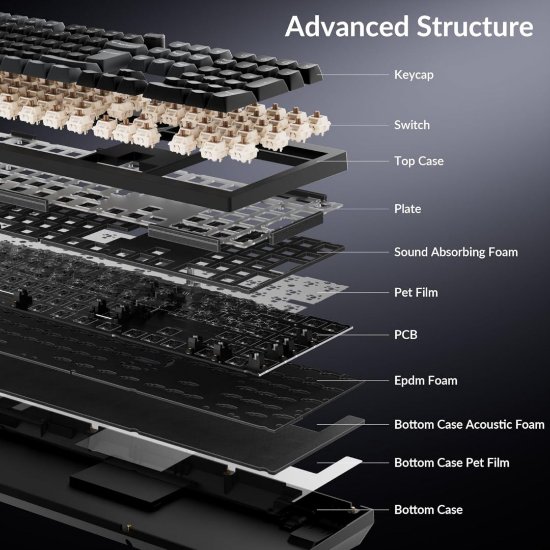 Advanced Structure

Keycap

Switch

Top Case

Plate

Sound Absorbing Foam

Pet Film

PCB

Epdm Foam

Bottom Case Acoustic Foam

Bottom Case Pet Film

Bottom Case